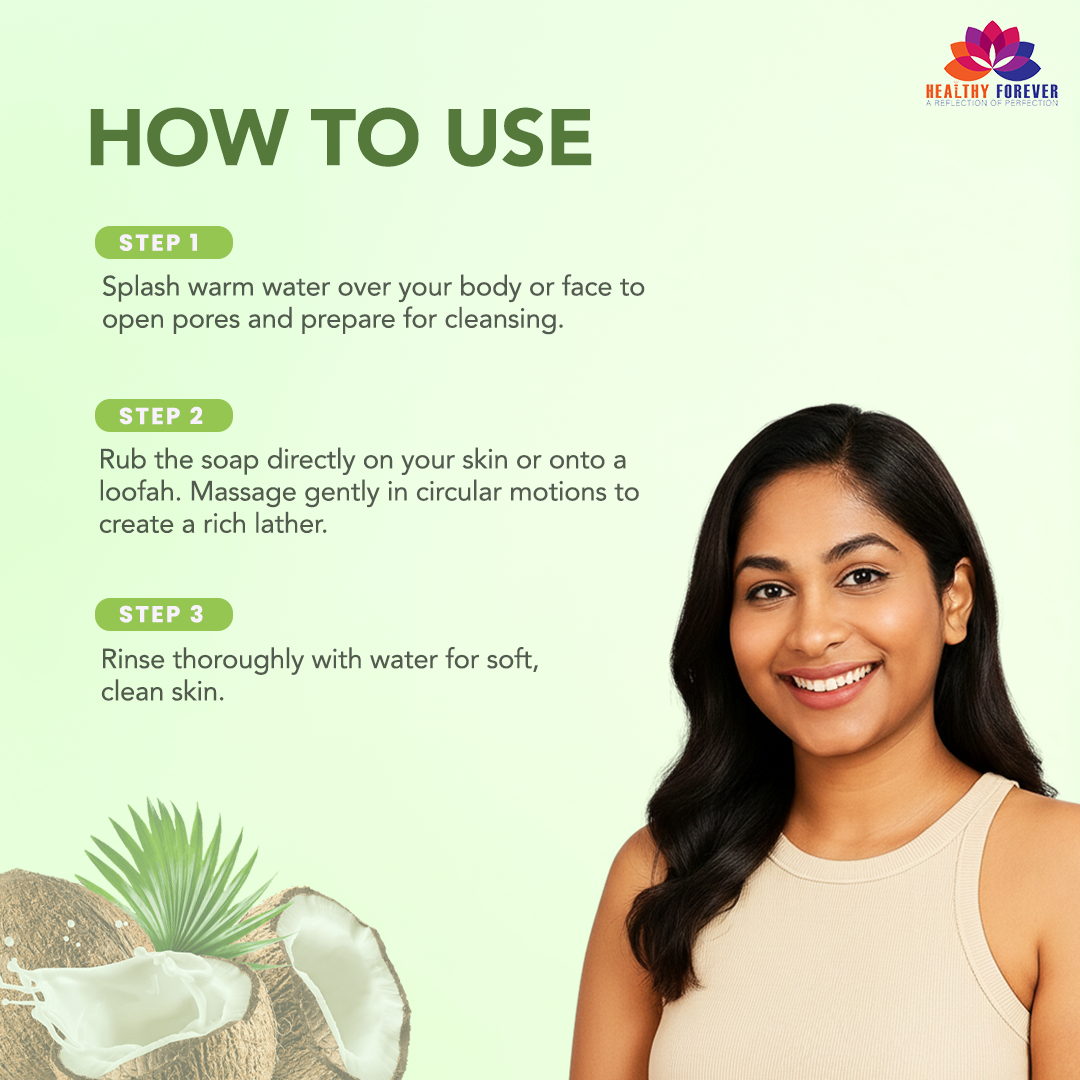 HEALTHY FOREVER
A REFLECTION OF PERFECTION

HOW TO USE

STEP 1

Splash warm water over your body or face to open pores and prepare for cleansing.

STEP 2

Rub the soap directly on your skin or onto a loofah. Massage gently in circular motions to create a rich lather.

STEP 3

Rinse thoroughly with water for soft, clean skin.