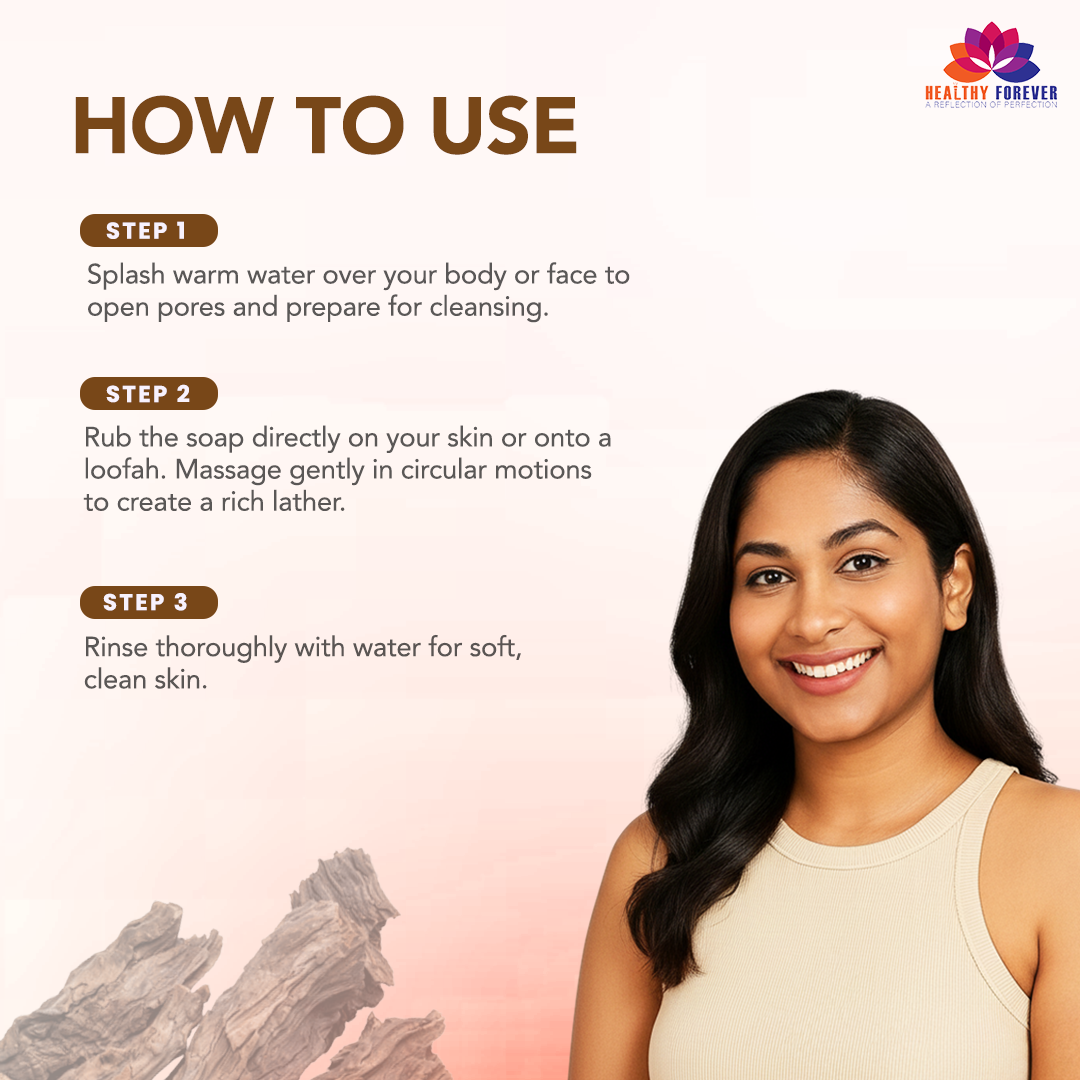 HEALTHY FOREVER
A REFLECTION OF PERFECTION

HOW TO USE

STEP 1

Splash warm water over your body or face to open pores and prepare for cleansing.

STEP 2

Rub the soap directly on your skin or onto a loofah. Massage gently in circular motions to create a rich lather.

STEP 3

Rinse thoroughly with water for soft, clean skin.