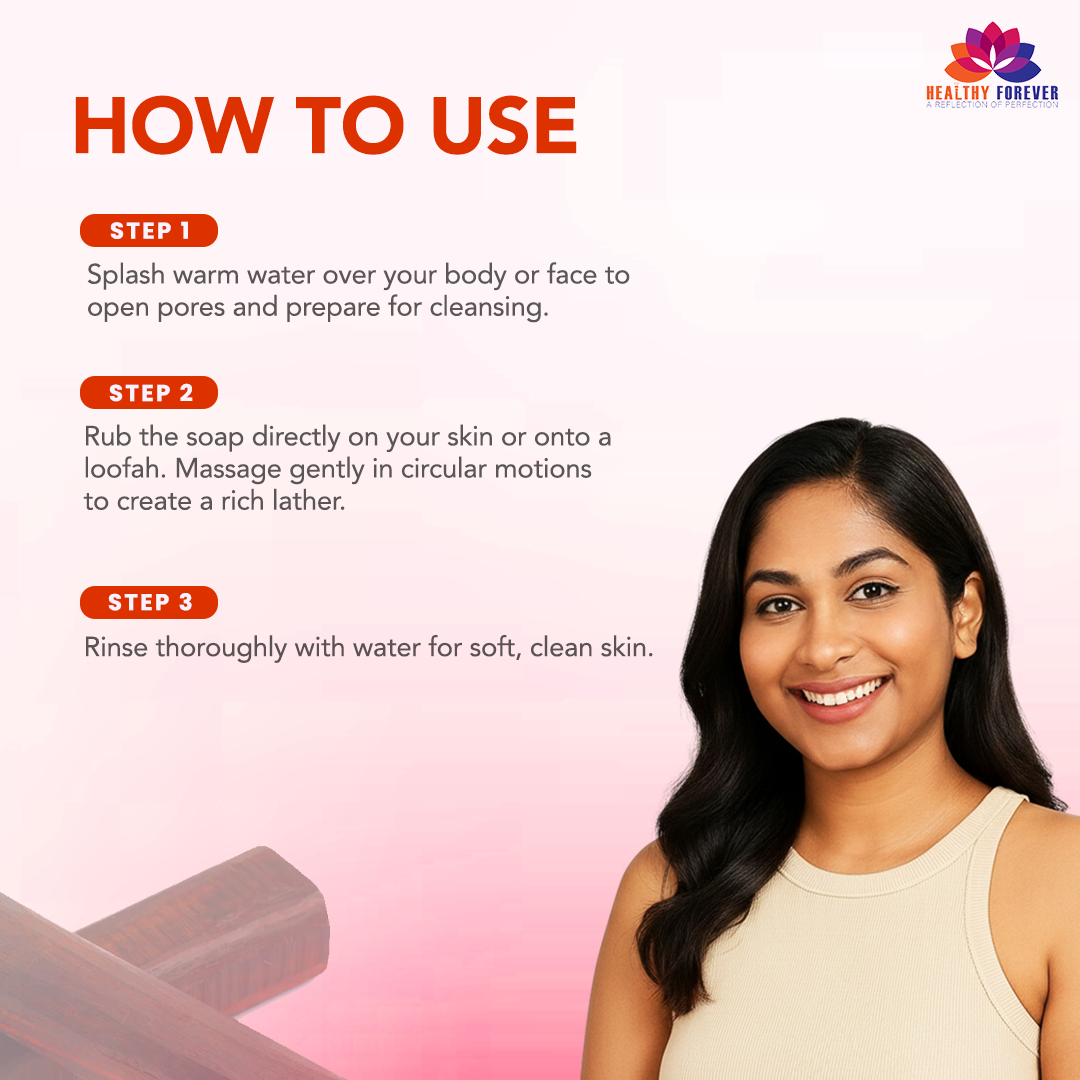 HEALTHY FOREVER
A REFLECTION OF PERFECTION

HOW TO USE

STEP 1
Splash warm water over your body or face to open pores and prepare for cleansing.

STEP 2
Rub the soap directly on your skin or onto a loofah. Massage gently in circular motions to create a rich lather.

STEP 3
Rinse thoroughly with water for soft, clean skin.